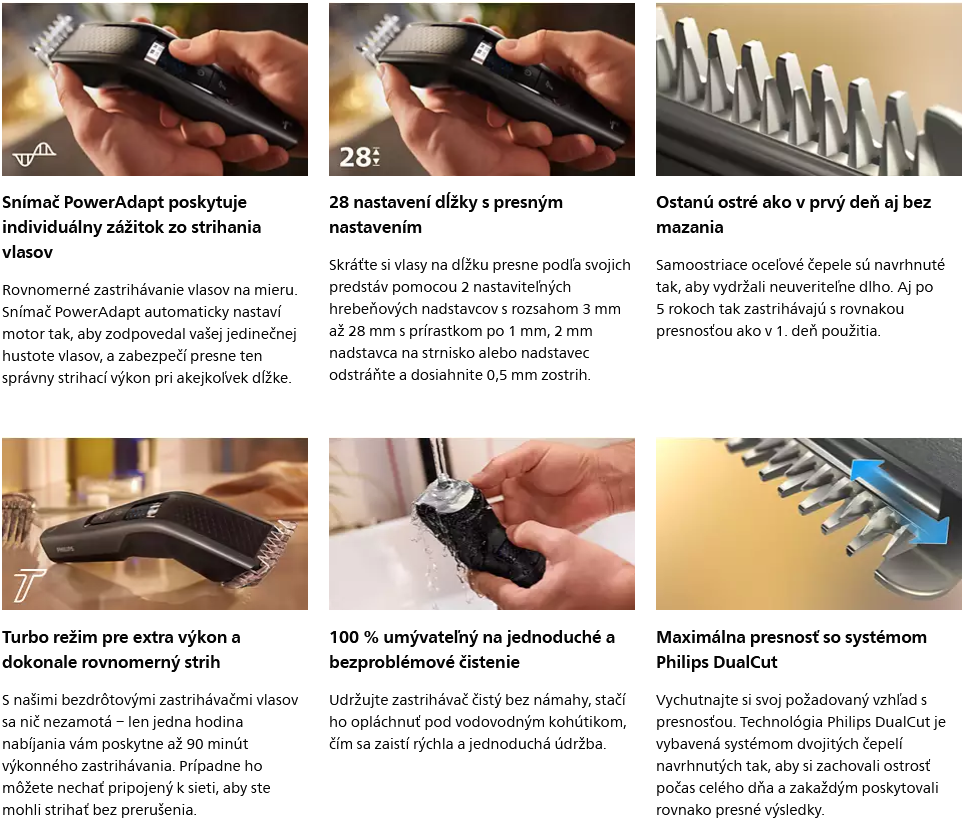 28

Snímač PowerAdapt poskytuje individuálny zážitok zo strihania vlasov

Rovnomerné zastrihávanie vlasov na mieru. Snímač PowerAdapt automaticky nastaví motor tak, aby zodpovedal vašej jedinečnej hustote vlasov, a zabezpečí presne ten správny strihací výkon pri akejkoľvek dĺžke.

28 nastavení dĺžky s presným nastavením

Skráťte si vlasy na dĺžku presne podľa svojich predstáv pomocou 2 nastaviteľných hrebeňových nadstavcov s rozsahom 3 mm až 28 mm s prírastkom po 1 mm, 2 mm nadstavca na strnisko alebo nadstavec odstráňte a dosiahnite 0,5 mm zostrih.

Ostanú ostré ako v prvý deň aj bez mazania

Samoostriace oceľové čepele sú navrhnuté tak, aby vydržali neuveriteľne dlho. Aj po 5 rokoch tak zastrihávajú s rovnakou presnosťou ako v 1. deň použitia.

PHILIPS

Turbo režim pre extra výkon a dokonale rovnomerný strih

S našimi bezdrôtovými zastrihávačmi vlasov sa nič nezamotá – len jedna hodina nabíjania vám poskytne až 90 minút výkonného zastrihávania. Prípadne ho môžete nechať pripojený k sieti, aby ste mohli strihať bez prerušenia.

100 % umývateľný na jednoduché a bezproblémové čistenie

Udržujte zastrihávač čistý bez námahy, stačí ho opláchnuť pod vodovodným kohútikom, čím sa zaistí rýchla a jednoduchá údržba.

Maximálna presnosť so systémom Philips DualCut

Vychutnajte si svoj požadovaný vzhľad s presnosťou. Technológia Philips DualCut je vybavená systémom dvojitých čepelí navrhnutých tak, aby si zachovali ostrosť počas celého dňa a zakaždým poskytovali rovnako presné výsledky.